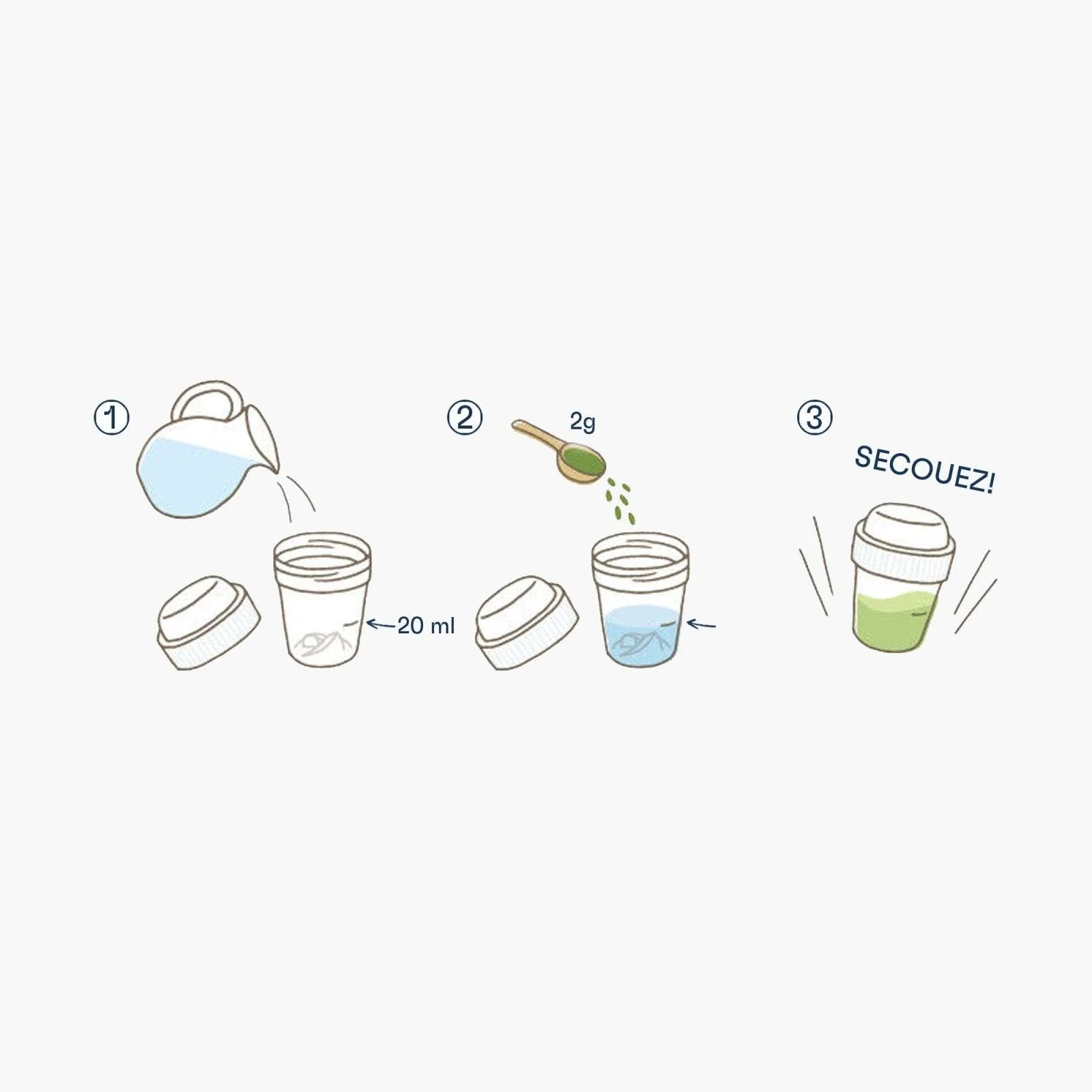 ①

20 ml

② 2g

③ SECOUEZ!